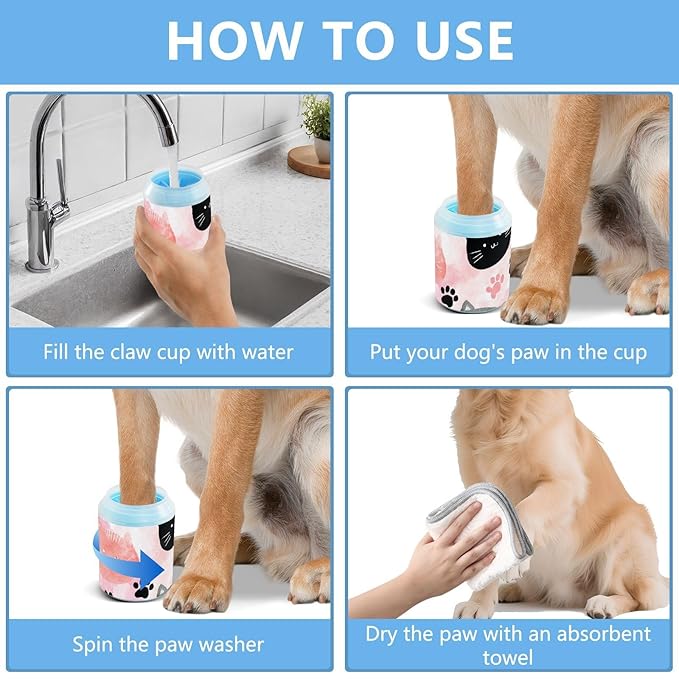 HOW TO USE

Fill the claw cup with water

Put your dog's paw in the cup

Spin the paw washer

Dry the paw with an absorbent towel