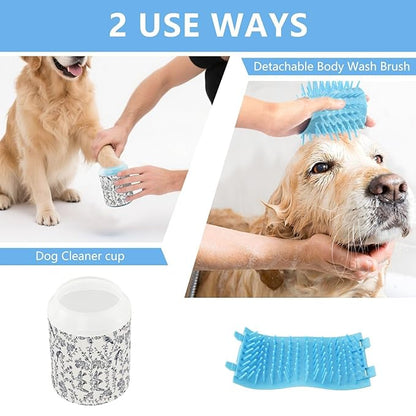 2 USE WAYS

Detachable Body Wash Brush

Dog Cleaner cup