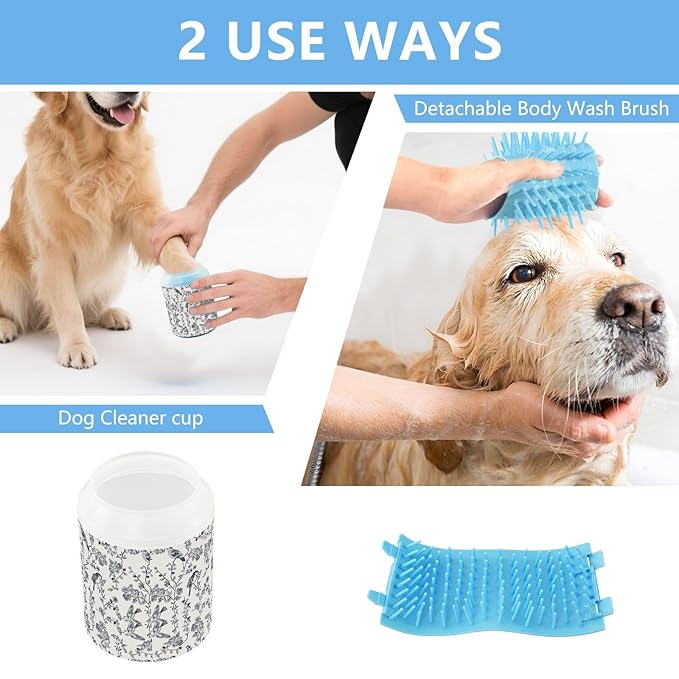 2 USE WAYS

Detachable Body Wash Brush

Dog Cleaner cup