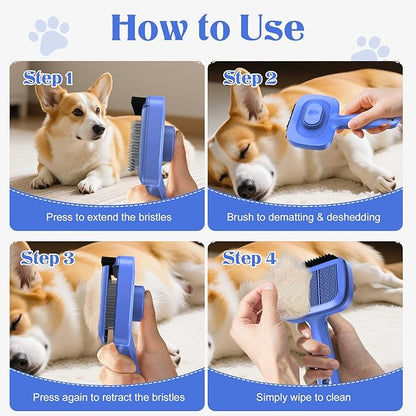 How to Use

Step 1

Press to extend the bristles

Step 2

Brush to dematting & deshedding

Step 3

Press again to retract the bristles

Step 4

Simply wipe to clean