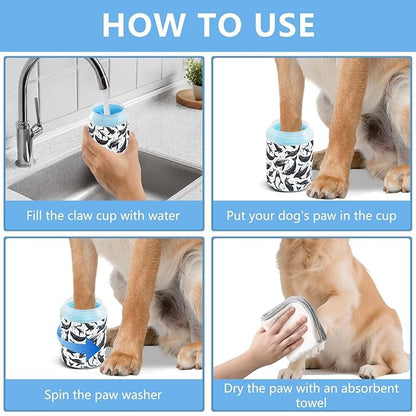 HOW TO USE

Fill the claw cup with water

Put your dog's paw in the cup

Spin the paw washer

Dry the paw with an absorbent towel