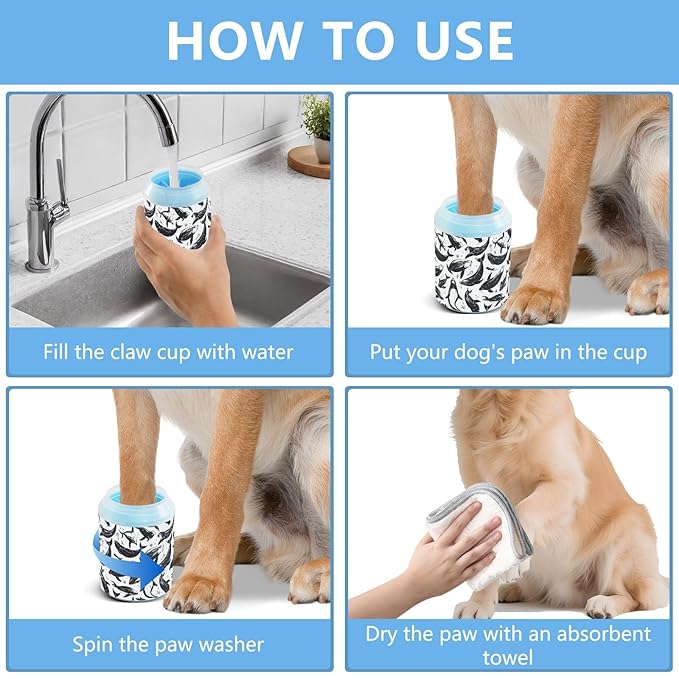 HOW TO USE

Fill the claw cup with water

Put your dog's paw in the cup

Spin the paw washer

Dry the paw with an absorbent towel