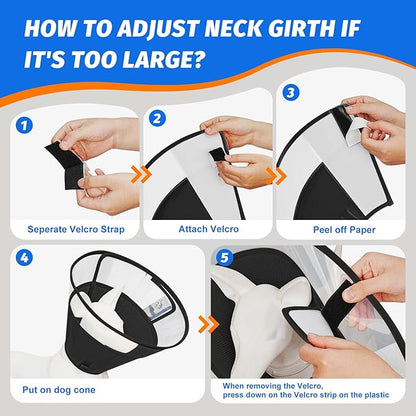 HOW TO ADJUST NECK GIRTH IF IT'S TOO LARGE?

1
Seperate Velcro Strap

2
Attach Velcro

3
Peel off Paper

4
Put on dog cone

5
When removing the Velcro, press down on the Velcro strip on the plastic