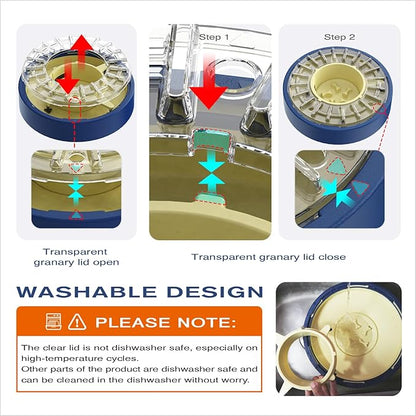 Step 1

Step 2

Transparent granary lid open

Transparent granary lid close

WASHABLE DESIGN

PLEASE NOTE:

The clear lid is not dishwasher safe, especially on high-temperature cycles.
Other parts of the product are dishwasher safe and can be cleaned in the dishwasher without worry.