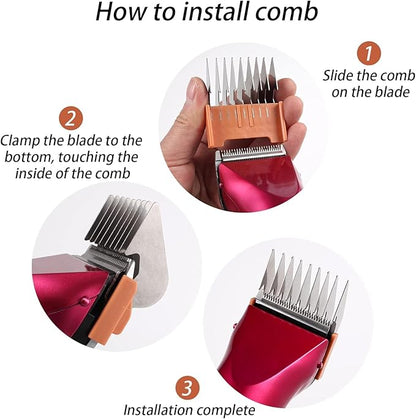 How to install comb

1
Slide the comb on the blade

2
Clamp the blade to the bottom, touching the inside of the comb

3
Installation complete