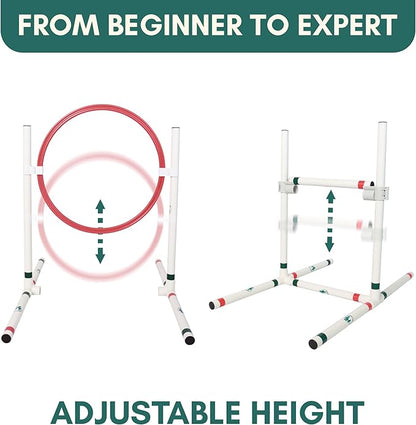 FROM BEGINNER TO EXPERT

ADJUSTABLE HEIGHT