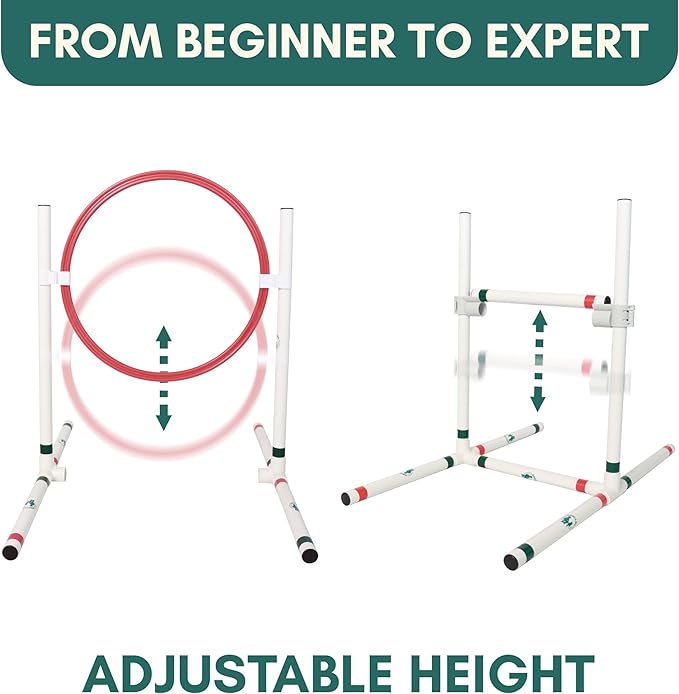 FROM BEGINNER TO EXPERT

ADJUSTABLE HEIGHT