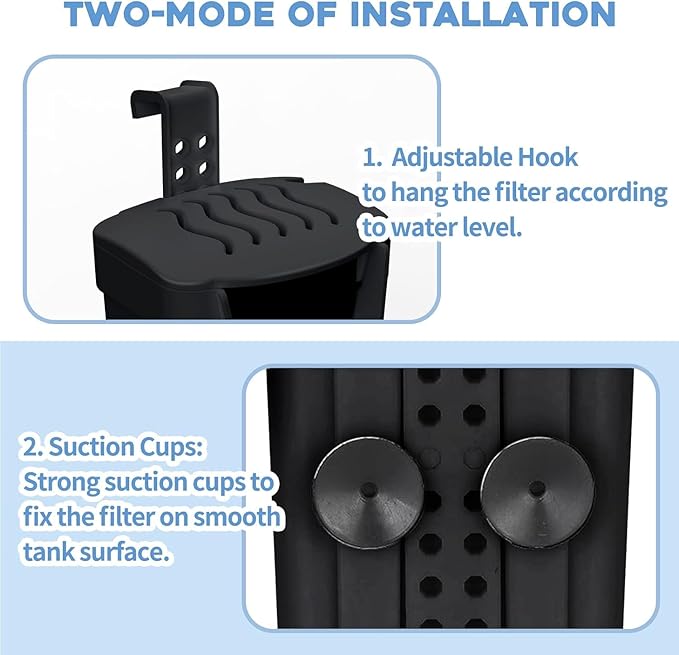 TWO-MODE OF INSTALLATION

1. Adjustable Hook to hang the filter according to water level.

2. Suction Cups: Strong suction cups to fix the filter on smooth tank surface.