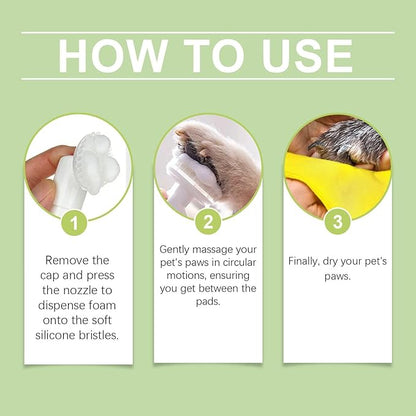 HOW TO USE

1

Remove the cap and press the nozzle to dispense foam onto the soft silicone bristles.

2

Gently massage your pet's paws in circular motions, ensuring you get between the pads.

3

Finally, dry your pet's paws.