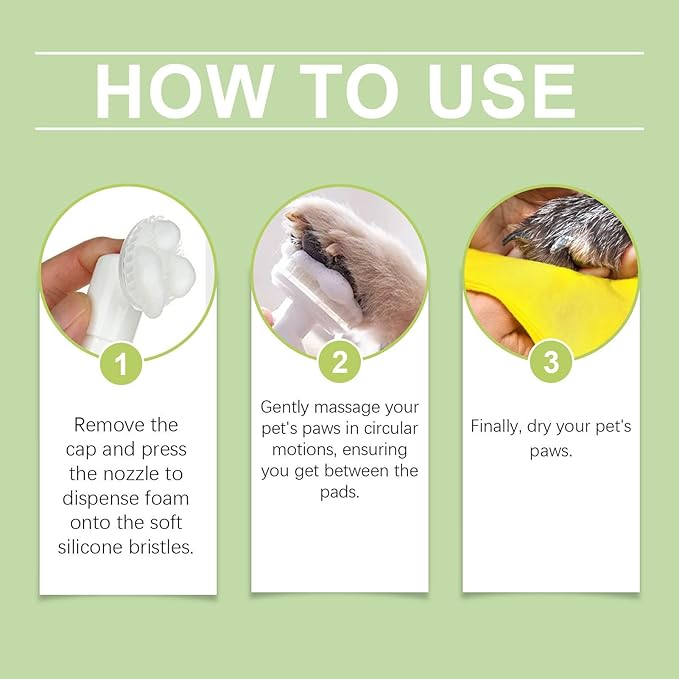 HOW TO USE

1

Remove the cap and press the nozzle to dispense foam onto the soft silicone bristles.

2

Gently massage your pet's paws in circular motions, ensuring you get between the pads.

3

Finally, dry your pet's paws.