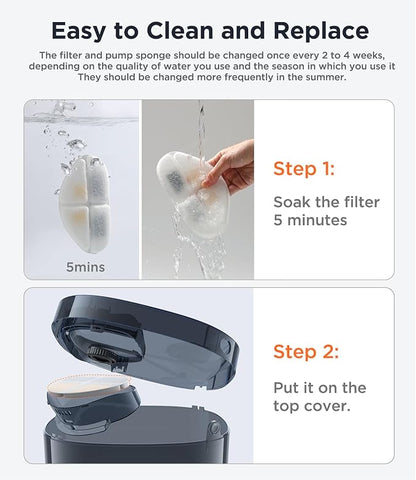 Easy to Clean and Replace

The filter and pump sponge should be changed once every 2 to 4 weeks, depending on the quality of water you use and the season in which you use it They should be changed more frequently in the summer.

5mins

Step 1:

Soak the filter 5 minutes

Step 2:

Put it on the top cover.