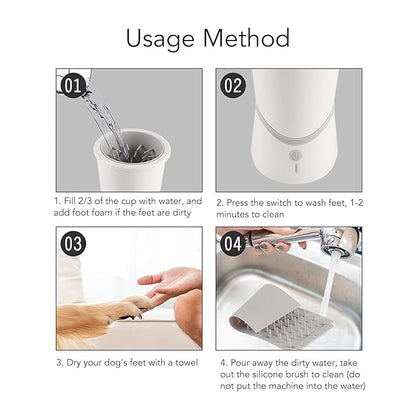 Usage Method

01

1. Fill 2/3 of the cup with water, and add foot foam if the feet are dirty

02

2. Press the switch to wash feet, 1-2 minutes to clean

03

3. Dry your dog's feet with a towel

04

4. Pour away the dirty water, take out the silicone brush to clean (do not put the machine into the water)