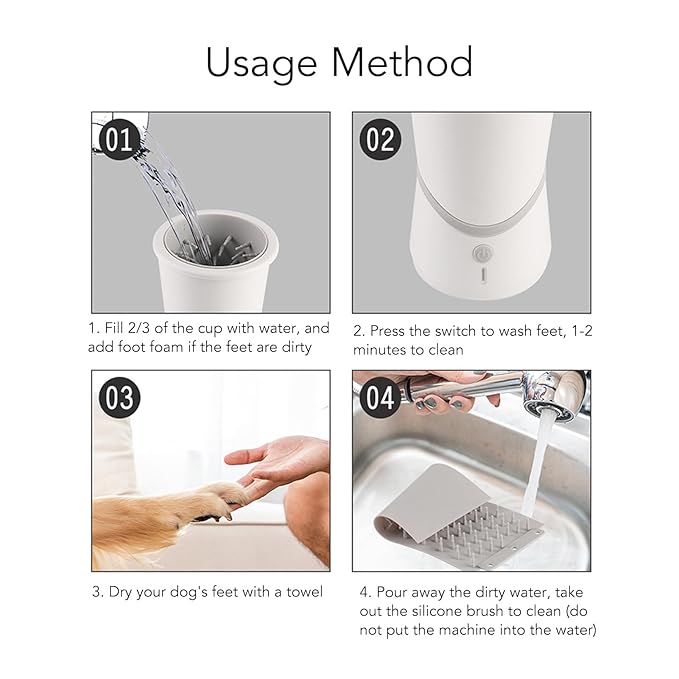 Usage Method

01

1. Fill 2/3 of the cup with water, and add foot foam if the feet are dirty

02

2. Press the switch to wash feet, 1-2 minutes to clean

03

3. Dry your dog's feet with a towel

04

4. Pour away the dirty water, take out the silicone brush to clean (do not put the machine into the water)