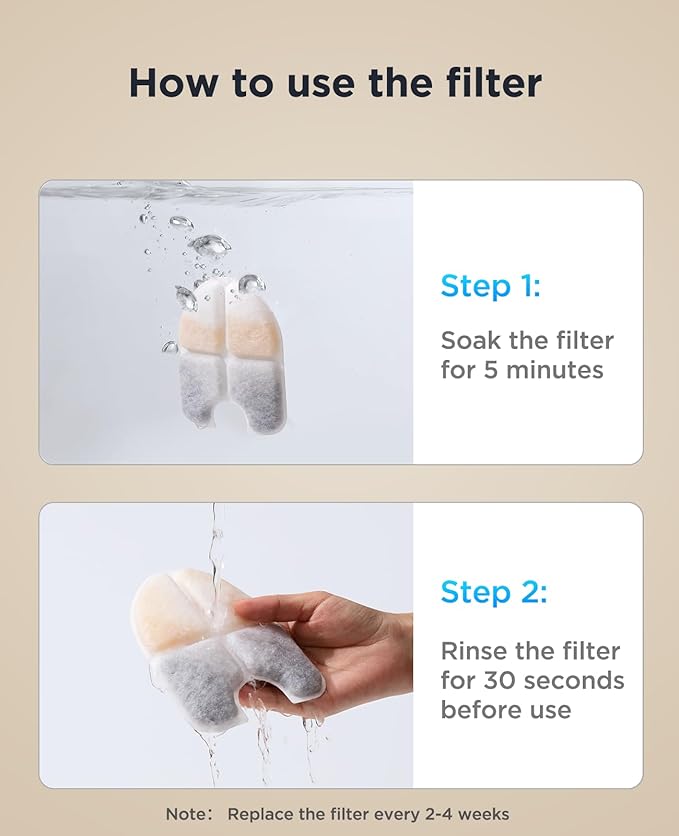 How to use the filter

Step 1:

Soak the filter for 5 minutes

Step 2:

Rinse the filter for 30 seconds before use

Note: Replace the filter every 2-4 weeks