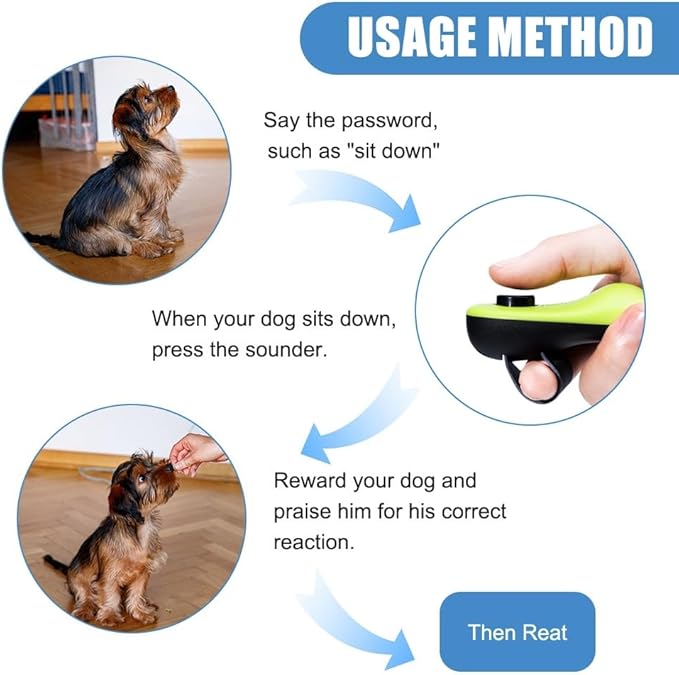 USAGE METHOD

Say the password, such as "sit down"

When your dog sits down, press the sounder.

Reward your dog and praise him for his correct reaction.

Then Reat