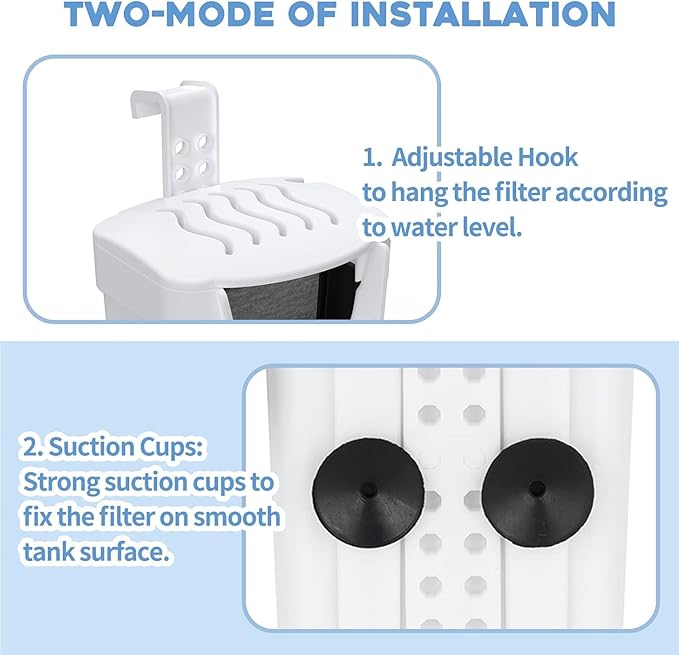 TWO-MODE OF INSTALLATION

1. Adjustable Hook to hang the filter according to water level.

2. Suction Cups: Strong suction cups to fix the filter on smooth tank surface.