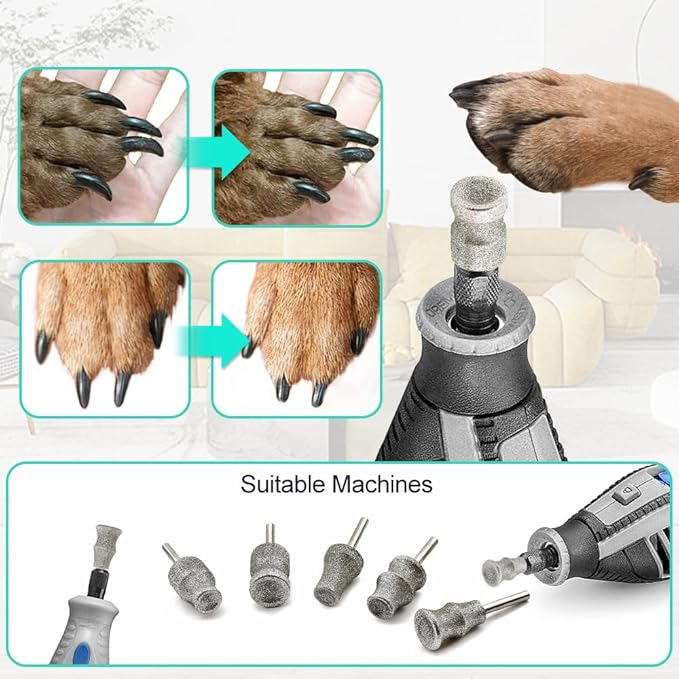 Suitable Machines