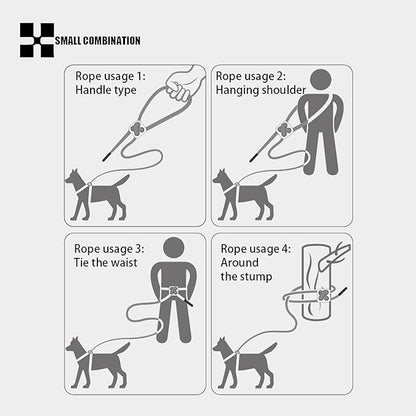 SMALL COMBINATION

Rope usage 1:
Handle type

Rope usage 2:
Hanging shoulder

Rope usage 3:
Tie the waist

Rope usage 4:
Around
the stump