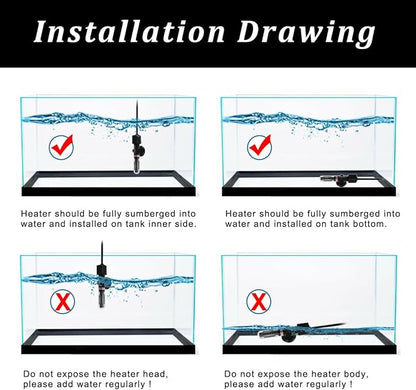 Installation Drawing

Heater should be fully sumberged into water and installed on tank inner side.

Heater should be fully sumberged into water and installed on tank bottom.

Do not expose the heater head, please add water regularly !

Do not expose the heater body, please add water regularly !