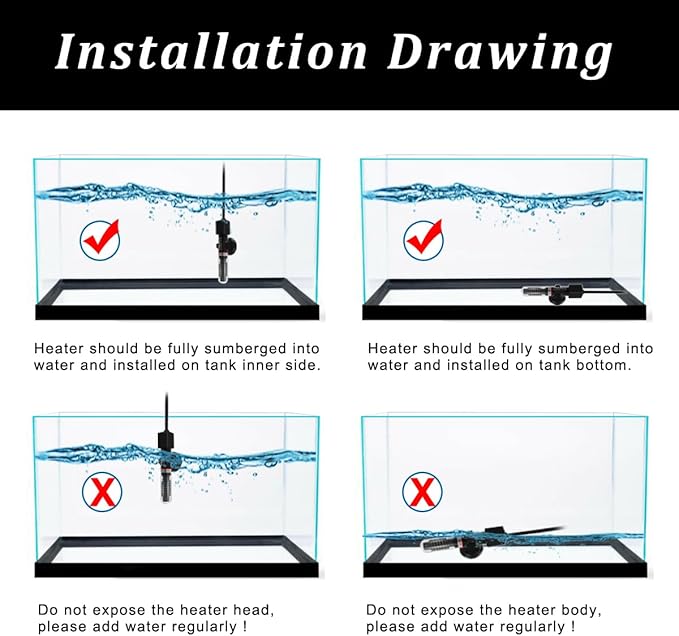 Installation Drawing

Heater should be fully sumberged into water and installed on tank inner side.

Heater should be fully sumberged into water and installed on tank bottom.

Do not expose the heater head, please add water regularly !

Do not expose the heater body, please add water regularly !