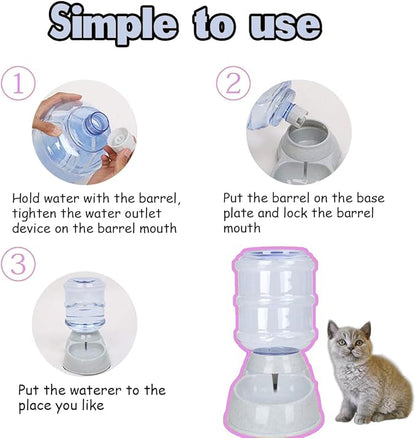 Simple to use

1

Hold water with the barrel, tighten the water outlet device on the barrel mouth

2

Put the barrel on the base plate and lock the barrel mouth

3

Put the waterer to the place you like