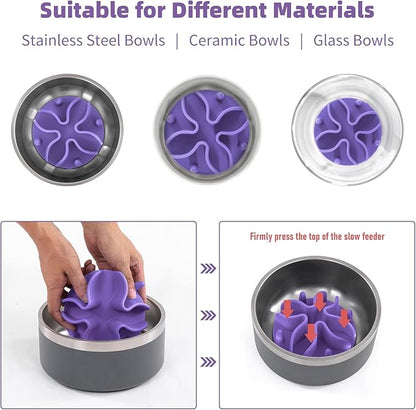 Suitable for Different Materials

Stainless Steel Bowls | Ceramic Bowls | Glass Bowls

Firmly press the top of the slow feeder