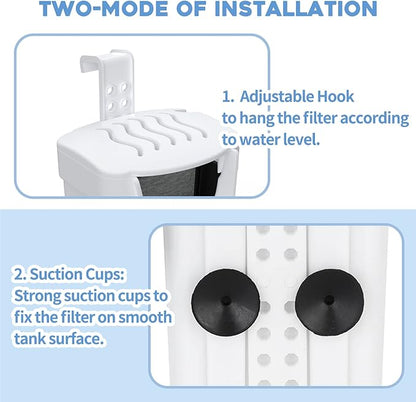 TWO-MODE OF INSTALLATION

1. Adjustable Hook to hang the filter according to water level.

2. Suction Cups: Strong suction cups to fix the filter on smooth tank surface.