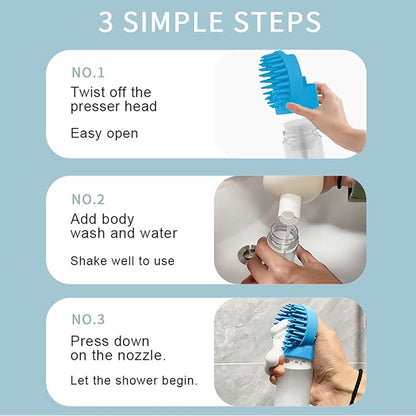 3 SIMPLE STEPS

NO.1
Twist off the presser head

Easy open

NO.2
Add body wash and water

Shake well to use

NO.3
Press down on the nozzle.

Let the shower begin.