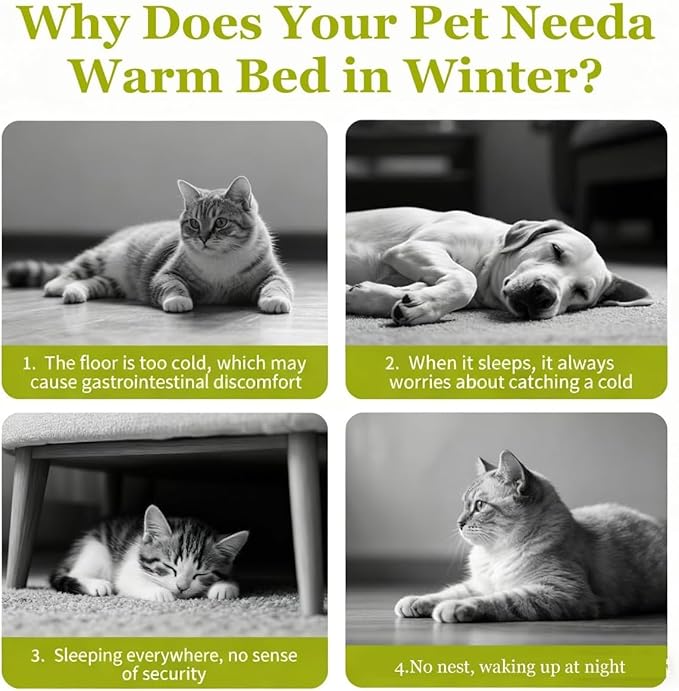 Why Does Your Pet Needa Warm Bed in Winter?

1. The floor is too cold, which may cause gastrointestinal discomfort

2. When it sleeps, it always worries about catching a cold

3. Sleeping everywhere, no sense of security

4.No nest, waking up at night