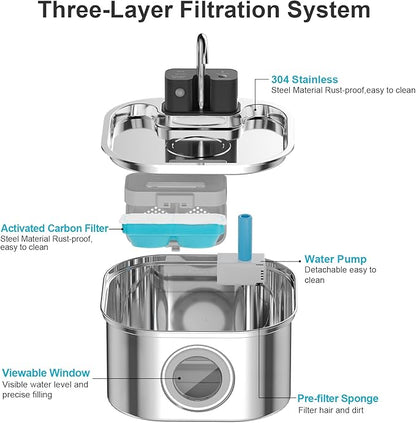 Three-Layer Filtration System

304 Stainless
Steel Material Rust-proof,easy to clean

Activated Carbon Filter
Steel Material Rust-proof, easy to clean

Water Pump
Detachable easy to clean

Viewable Window
Visible water level and precise filling

Pre-filter Sponge
Filter hair and dirt