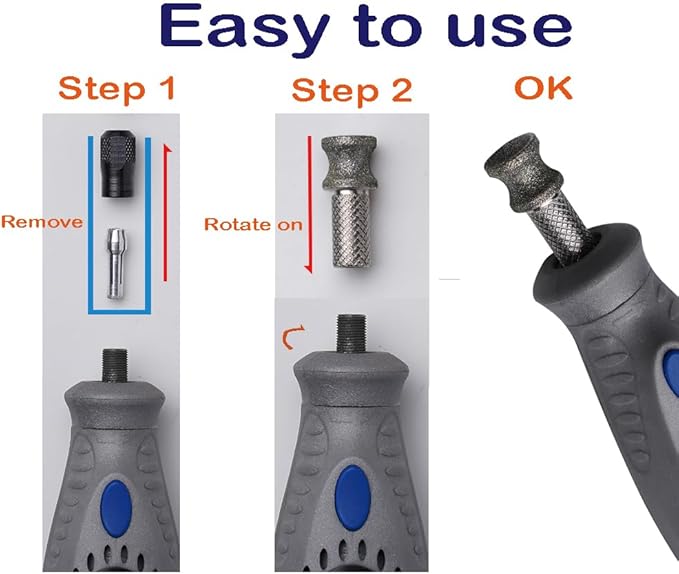 Easy to use

Step 1

Remove

Step 2

Rotate on

OK