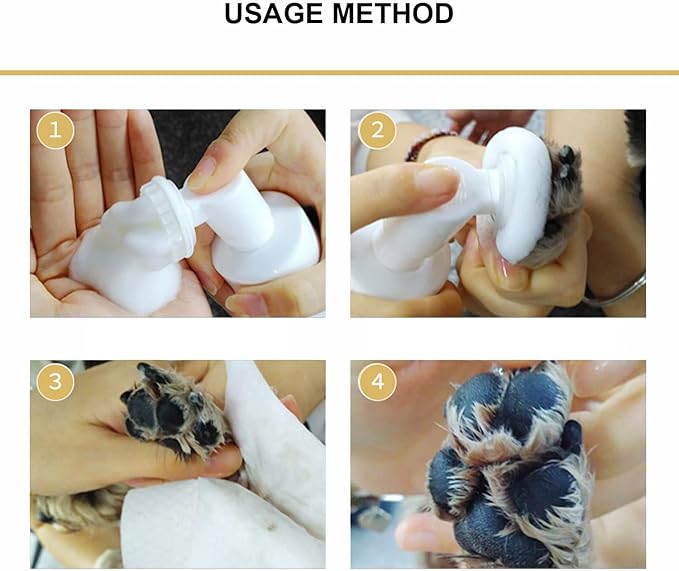 USAGE METHOD

1

2

3

4