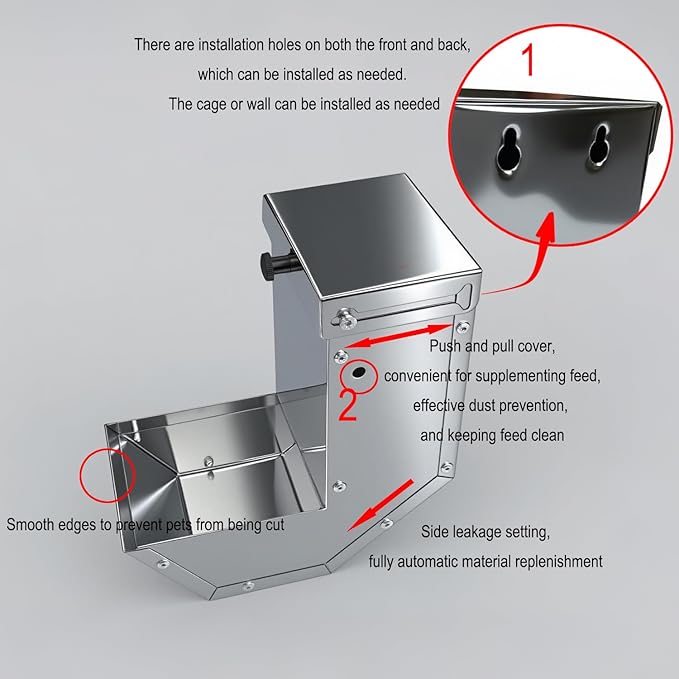 There are installation holes on both the front and back, which can be installed as needed.

The cage or wall can be installed as needed

1

Push and pull cover, convenient for supplementing feed, effective dust prevention, and keeping feed clean

2

Smooth edges to prevent pets from being cut

Side leakage setting, fully automatic material replenishment