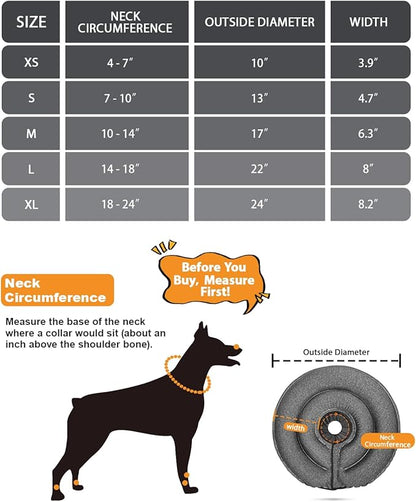 | SIZE | NECK CIRCUMFERENCE | OUTSIDE DIAMETER | WIDTH |
|---|---|---|---|
| XS | 4 - 7″ | 10″ | 3.9″ |
| S | 7 - 10″ | 13″ | 4.7″ |
| M | 10 - 14″ | 17″ | 6.3″ |
| L | 14 - 18″ | 22″ | 8″ |
| XL | 18 - 24″ | 24″ | 8.2″ |

Before You Buy, Measure First!

Neck Circumference

Measure the base of the neck where a collar would sit (about an inch above the shoulder bone).

Outside Diameter

width

Neck Circumference