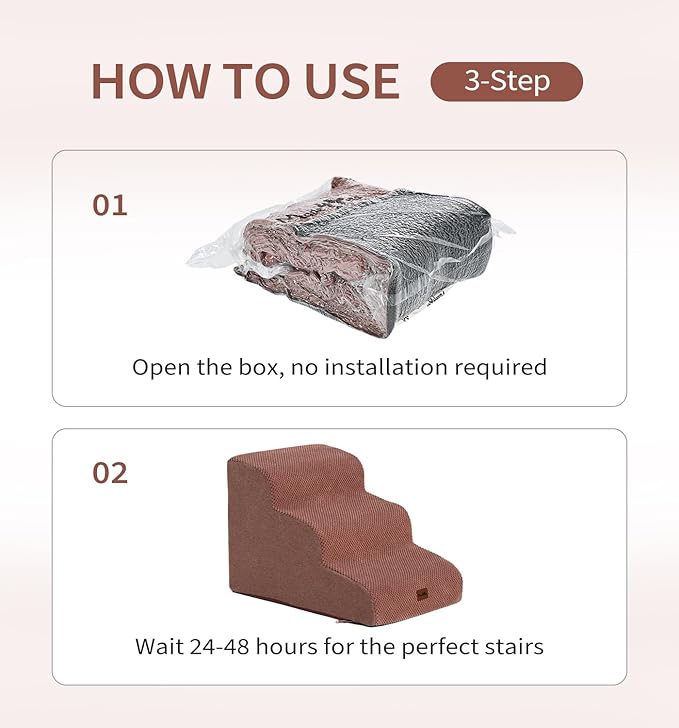 HOW TO USE 3-Step

01

Open the box, no installation required

02

Wait 24-48 hours for the perfect stairs