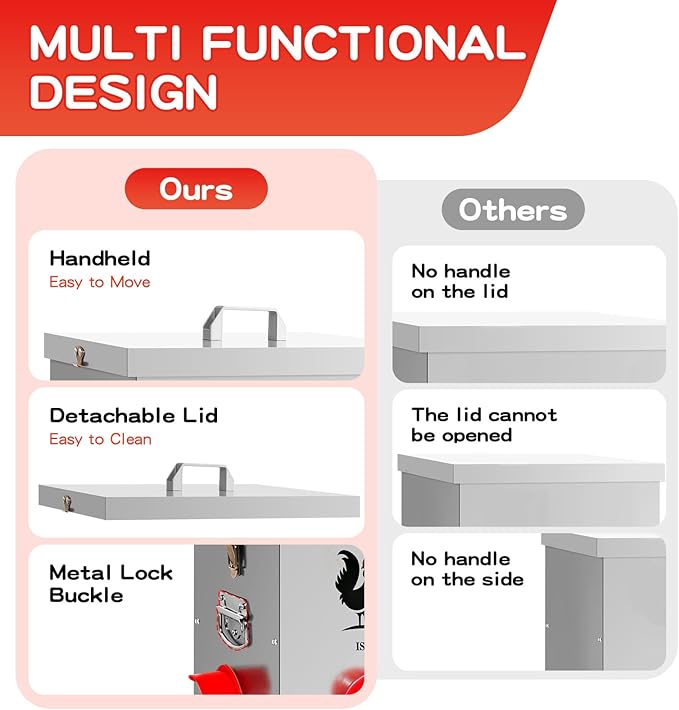 MULTI FUNCTIONAL DESIGN

Ours

Handheld
Easy to Move

Detachable Lid
Easy to Clean

Metal Lock Buckle

IS

Others

No handle on the lid

The lid cannot be opened

No handle on the side