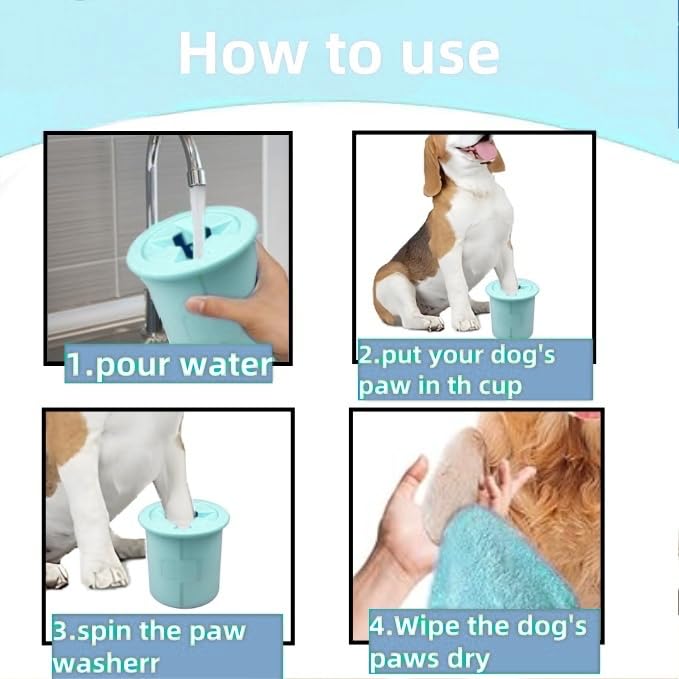 How to use

1.pour water

2.put your dog's paw in th cup

3.spin the paw washerr

4.Wipe the dog's paws dry