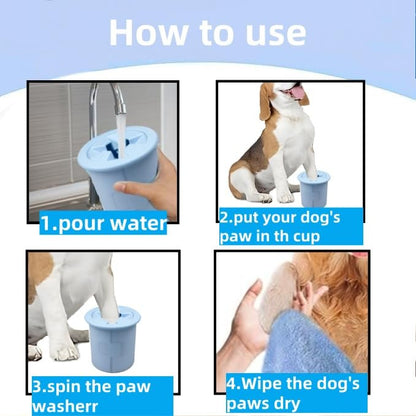 How to use

1.pour water

2.put your dog's paw in th cup

3.spin the paw washerr

4.Wipe the dog's paws dry