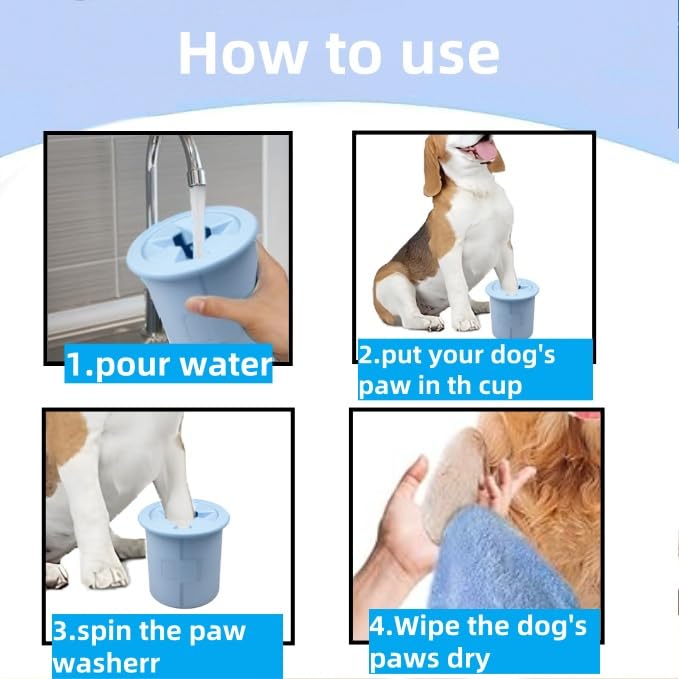 How to use

1.pour water

2.put your dog's paw in th cup

3.spin the paw washerr

4.Wipe the dog's paws dry