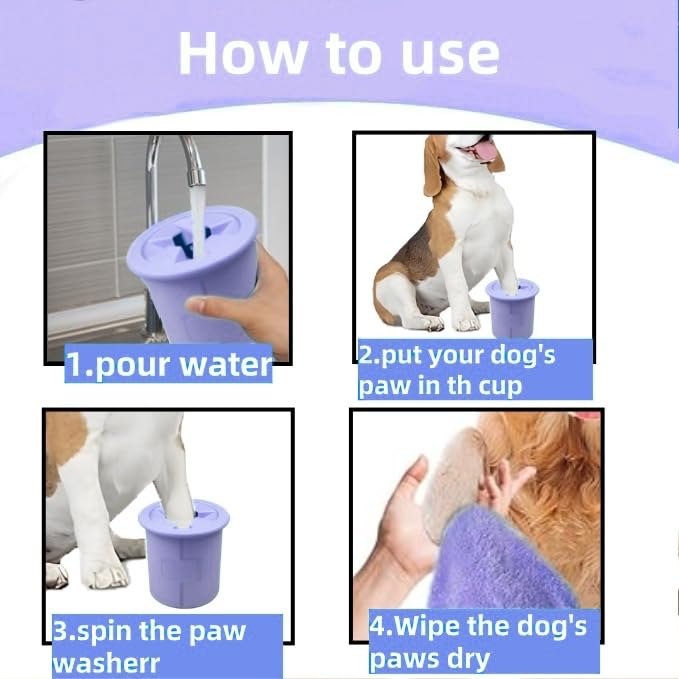 How to use

1.pour water

2.put your dog's paw in th cup

3.spin the paw washerr

4.Wipe the dog's paws dry