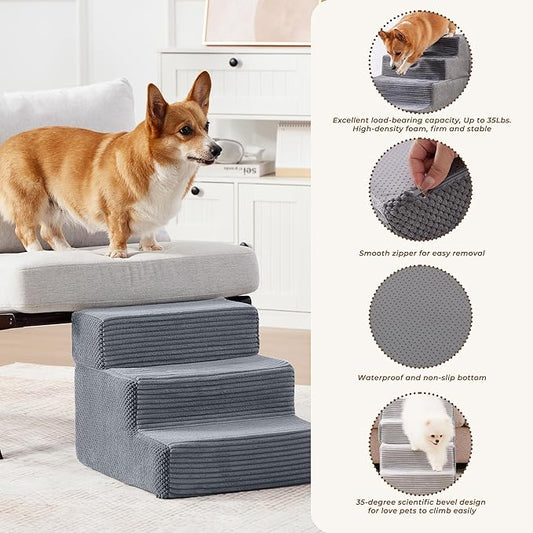 Excellent load-bearing capacity, Up to 35Lbs. High-density foam, firm and stable

Smooth zipper for easy removal

Waterproof and non-slip bottom

35-degree scientific bevel design for love pets to climb easily