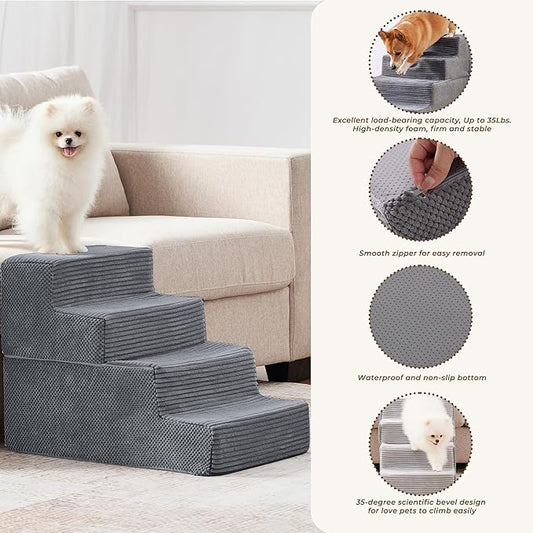 Excellent load-bearing capacity, Up to 35Lbs. High-density foam, firm and stable

Smooth zipper for easy removal

Waterproof and non-slip bottom

35-degree scientific bevel design for love pets to climb easily