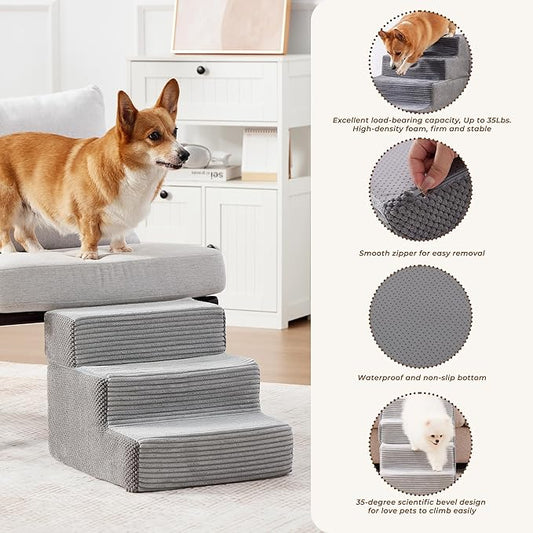 Excellent load-bearing capacity, Up to 35Lbs. High-density foam, firm and stable

Smooth zipper for easy removal

Waterproof and non-slip bottom

35-degree scientific bevel design for love pets to climb easily