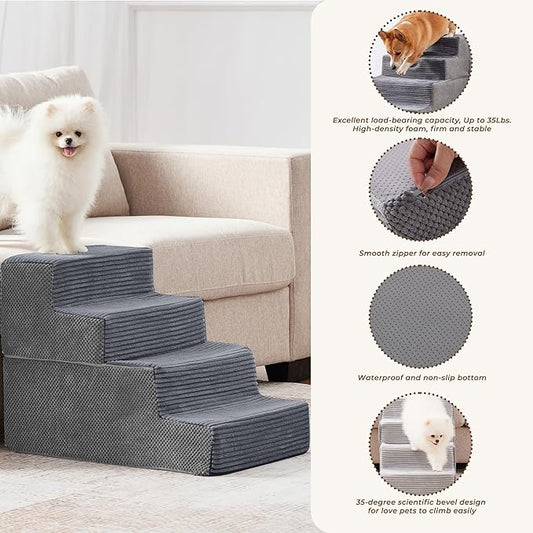 Excellent load-bearing capacity, Up to 35Lbs.
High-density foam, firm and stable

Smooth zipper for easy removal

Waterproof and non-slip bottom

35-degree scientific bevel design
for love pets to climb easily