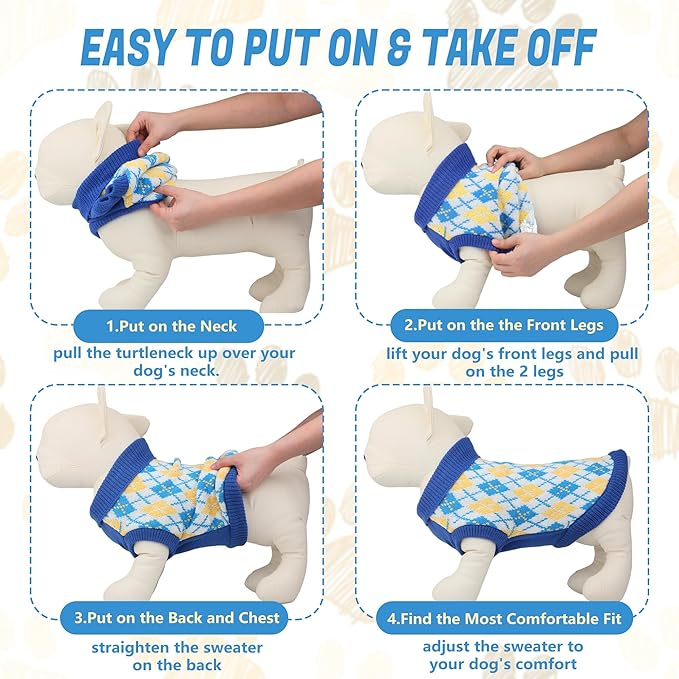 EASY TO PUT ON & TAKE OFF

1.Put on the Neck

pull the turtleneck up over your dog's neck.

2.Put on the the Front Legs

lift your dog's front legs and pull on the 2 legs

3.Put on the Back and Chest

straighten the sweater on the back

4.Find the Most Comfortable Fit

adjust the sweater to your dog's comfort