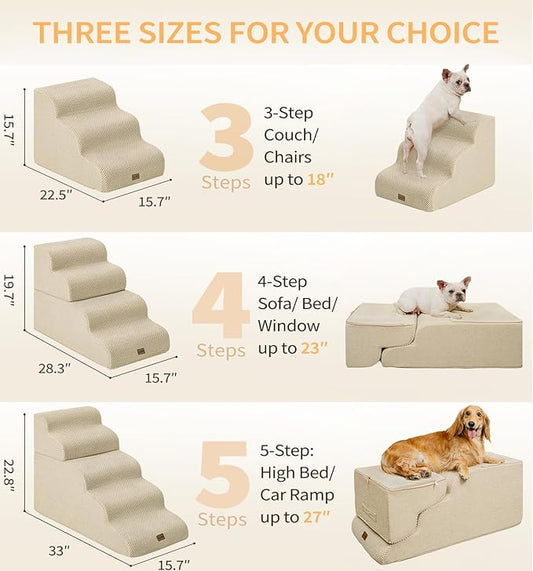 THREE SIZES FOR YOUR CHOICE

15.7"
22.5"
15.7"

3
Steps

3-Step
Couch/
Chairs
up to 18"

19.7"
28.3"
15.7"

4
Steps

4-Step
Sofa/ Bed/
Window
up to 23"

22.8"
33"
15.7"

5
Steps

5-Step:
High Bed/
Car Ramp
up to 27"