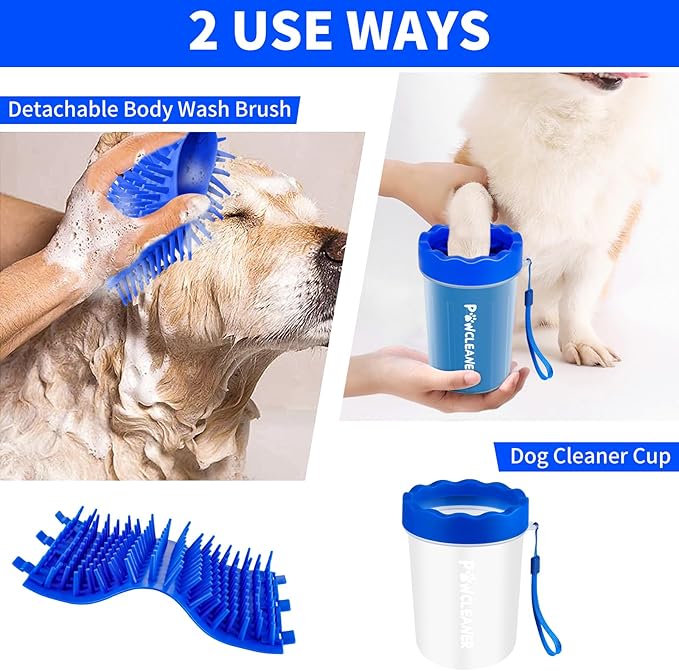 2 USE WAYS

Detachable Body Wash Brush

PAWCLEANER

Dog Cleaner Cup

PAWCLEANER