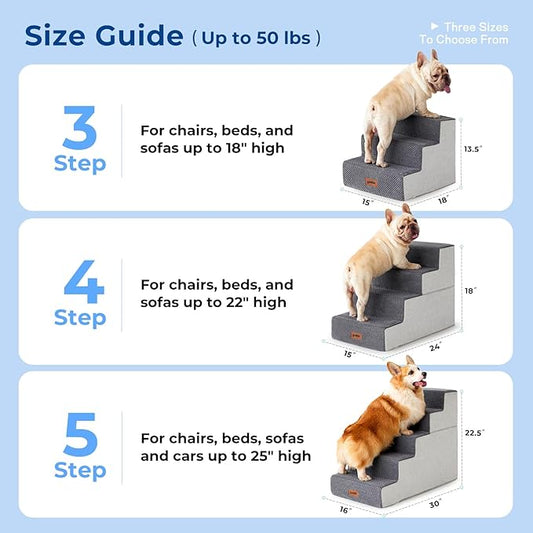 Size Guide ( Up to 50 lbs )

▶ Three Sizes To Choose From

3 Step

For chairs, beds, and sofas up to 18" high

13.5"

15"

18"

4 Step

For chairs, beds, and sofas up to 22" high

18"

15"

24"

5 Step

For chairs, beds, sofas and cars up to 25" high

22.5"

16"

30"