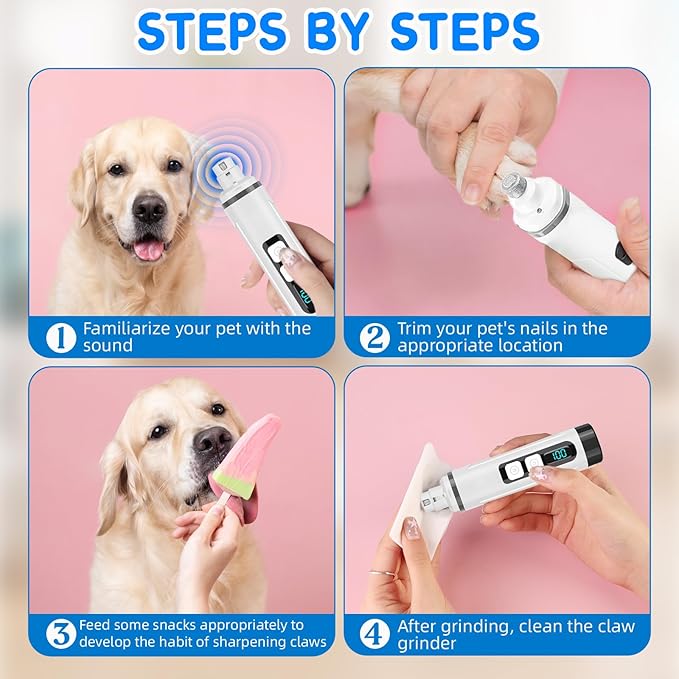 STEPS BY STEPS

100

1 Familiarize your pet with the sound

2 Trim your pet's nails in the appropriate location

3 Feed some snacks appropriately to develop the habit of sharpening claws

100

4 After grinding, clean the claw grinder