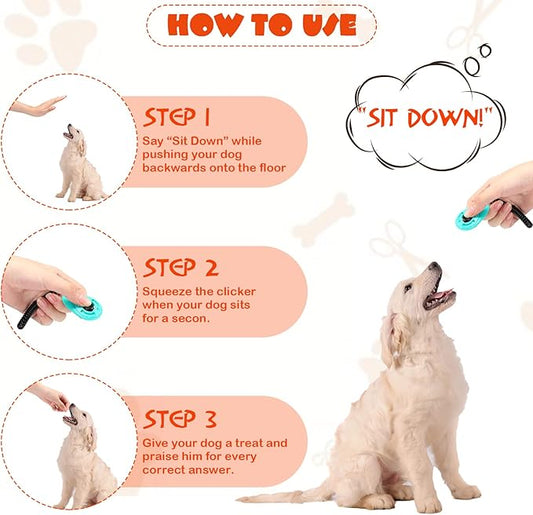 HOW TO USE

"SIT DOWN!"

STEP 1
Say “Sit Down” while pushing your dog backwards onto the floor

STEP 2
Squeeze the clicker when your dog sits for a secon.

STEP 3
Give your dog a treat and praise him for every correct answer.